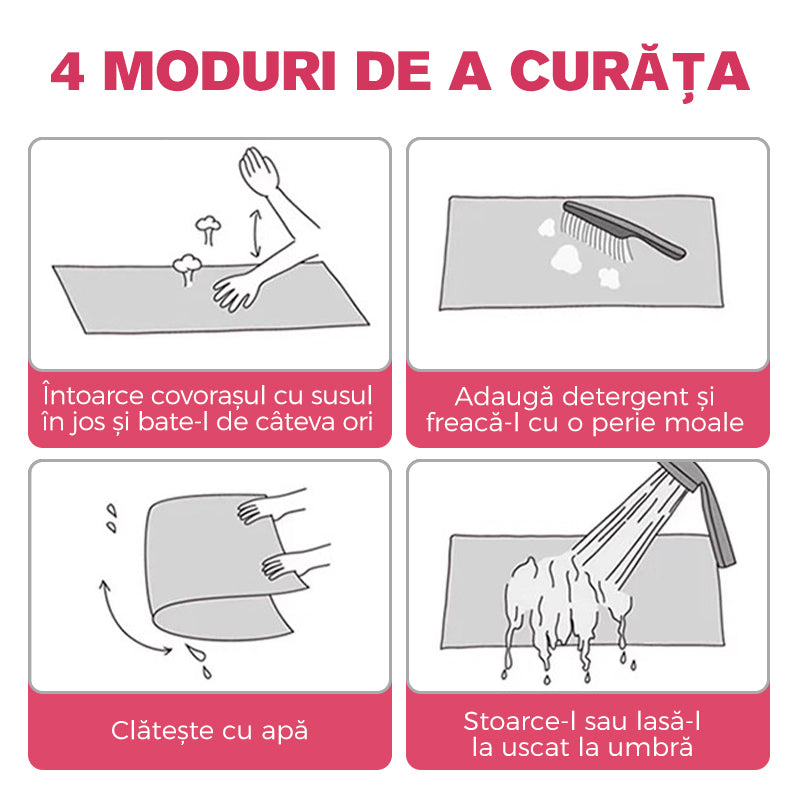 4 MODURI DE A CURĂȚA

Întoarce covorașul cu susul în jos și bate-l de câteva ori

Adaugă detergent și freacă-l cu o perie moale

Clătește cu apă

Stoarce-l sau lasă-l la uscat la umbră